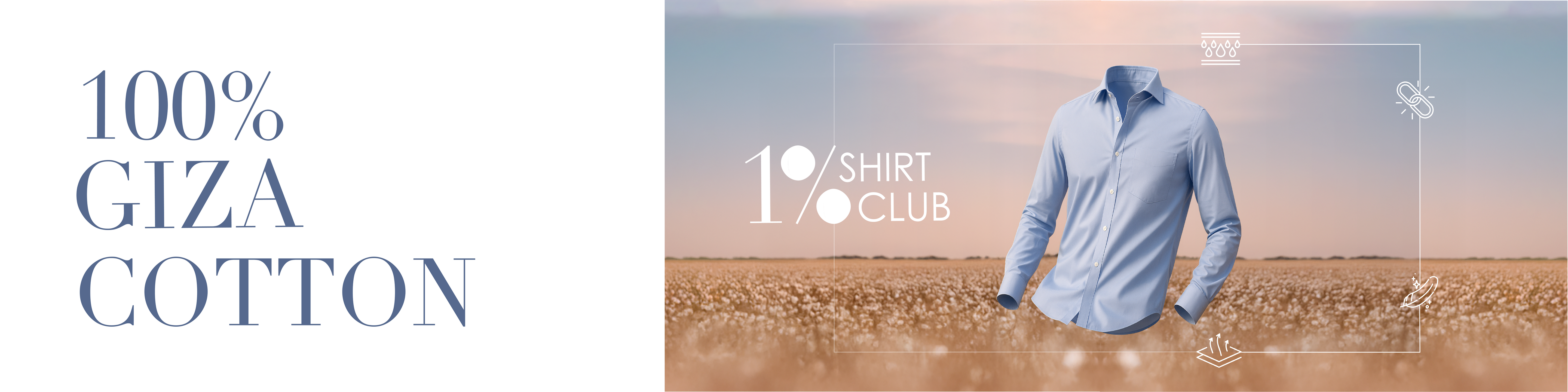 100%
GIZA
COTTON

1% SHIRT CLUB