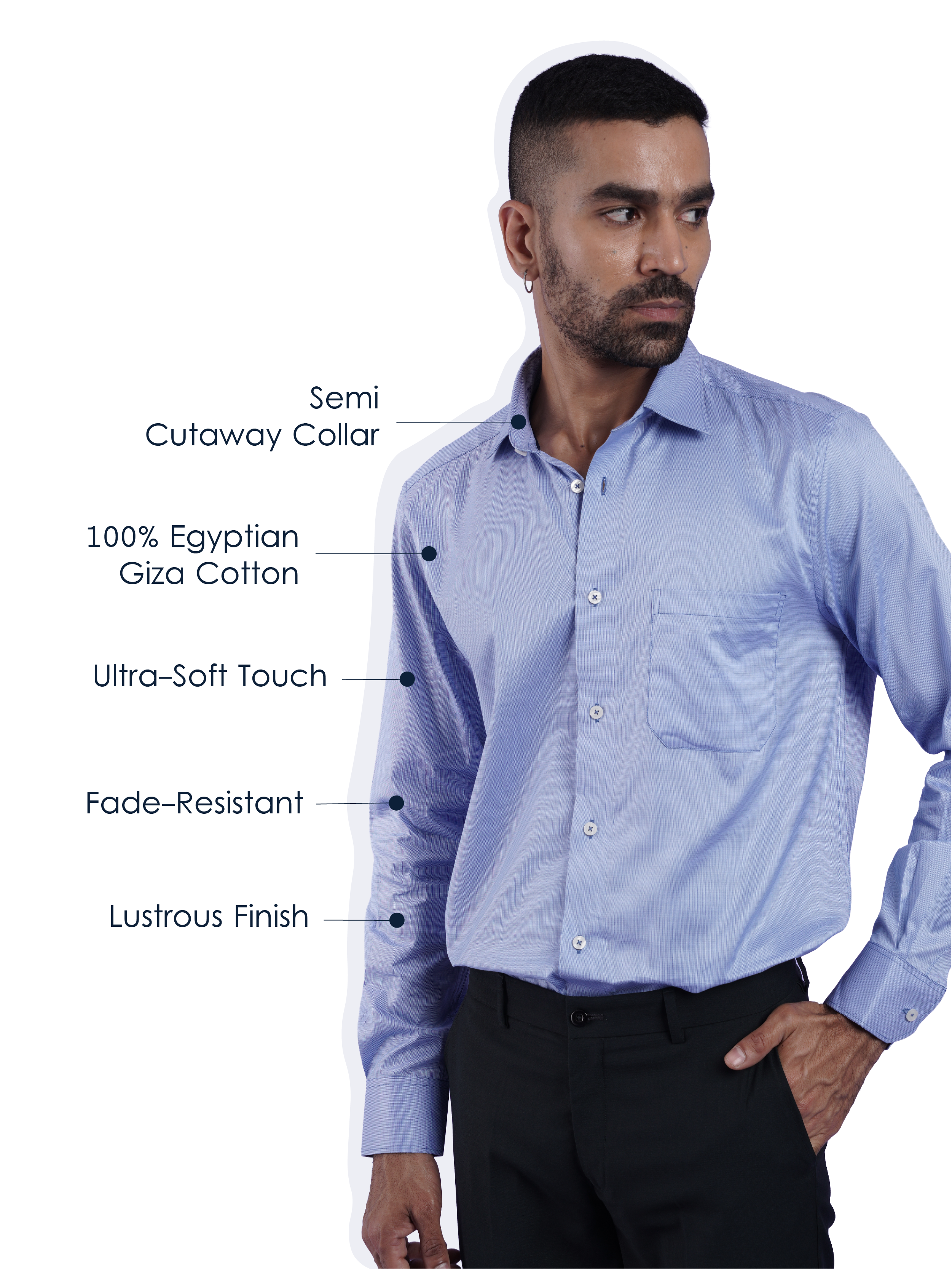 Semi
Cutaway Collar

100% Egyptian
Giza Cotton

Ultra-Soft Touch

Fade-Resistant

Lustrous Finish