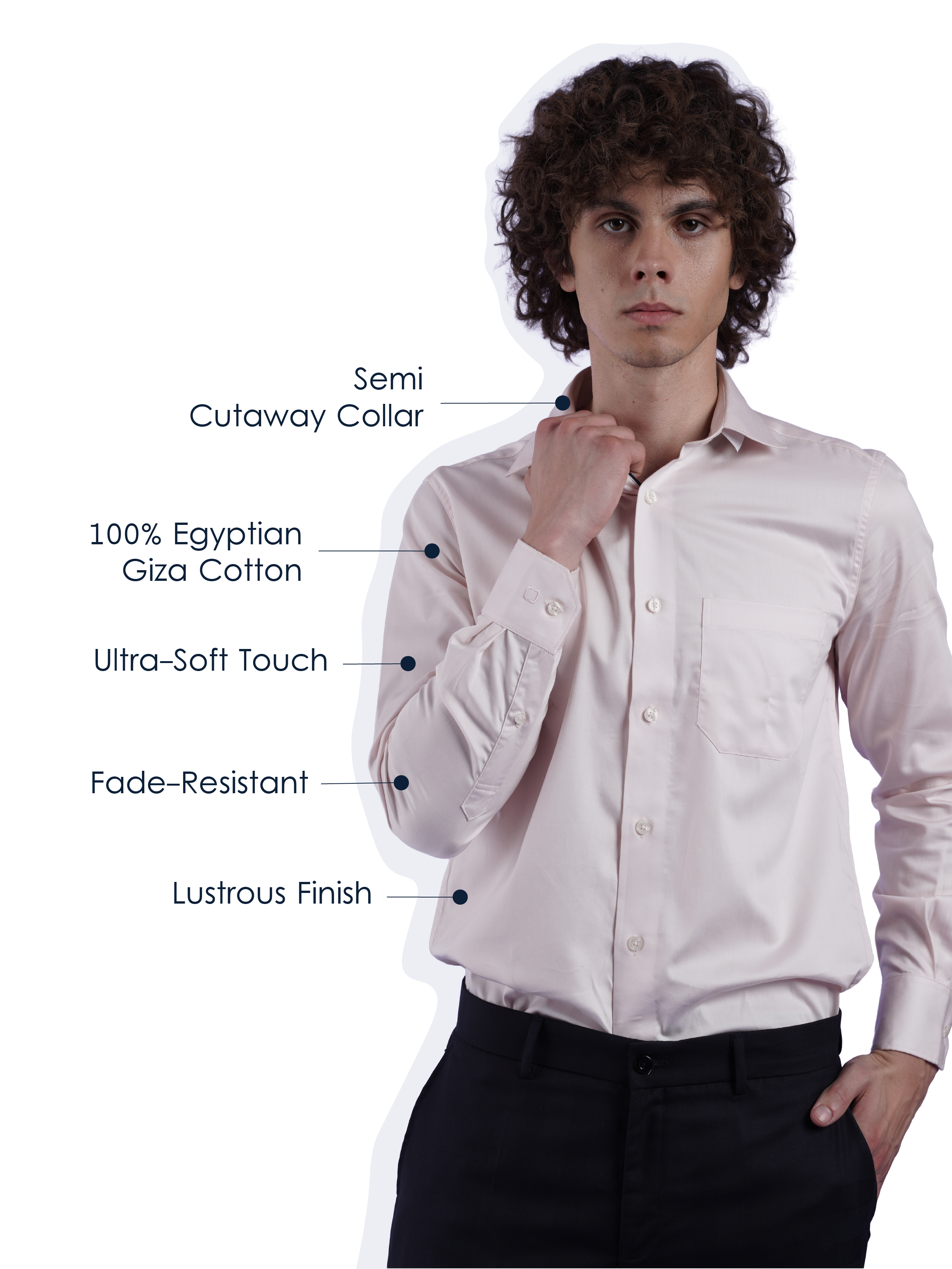 Semi
Cutaway Collar

100% Egyptian
Giza Cotton

Ultra-Soft Touch

Fade-Resistant

Lustrous Finish