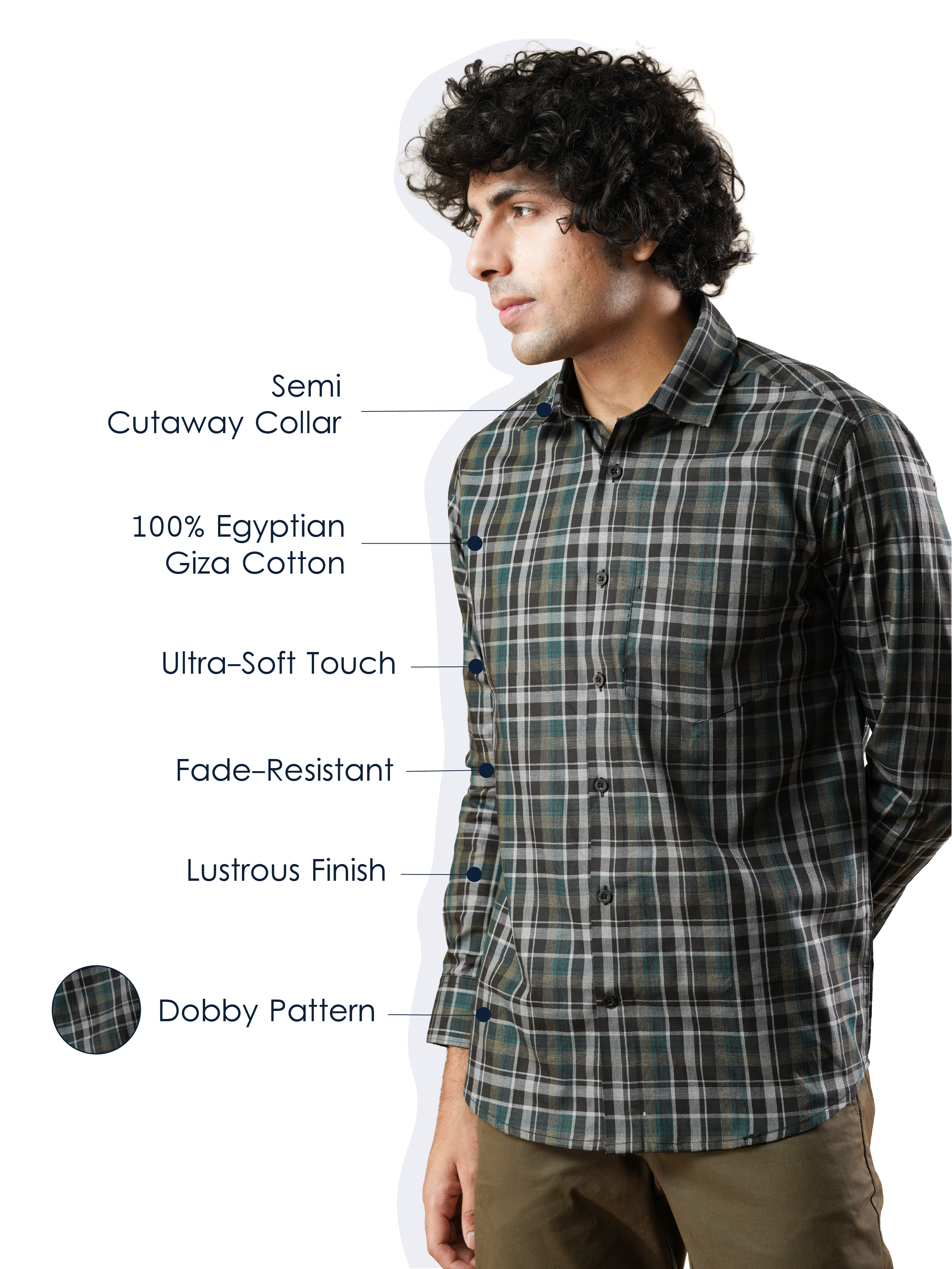 Semi
Cutaway Collar

100% Egyptian
Giza Cotton

Ultra-Soft Touch

Fade-Resistant

Lustrous Finish

Dobby Pattern